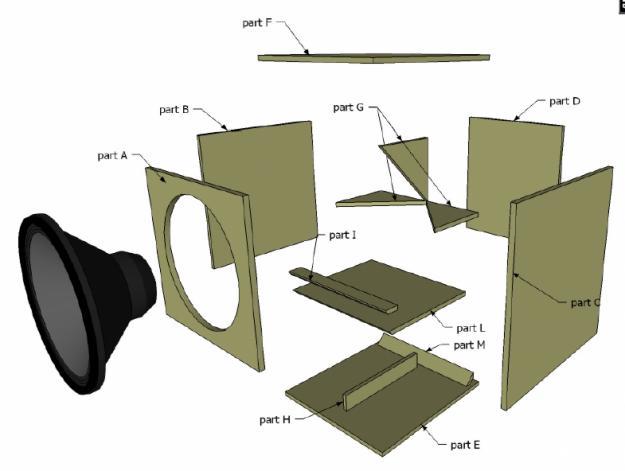 part F
part B
part G
part D
part A
part I
part C
part L
part M
part H
part E